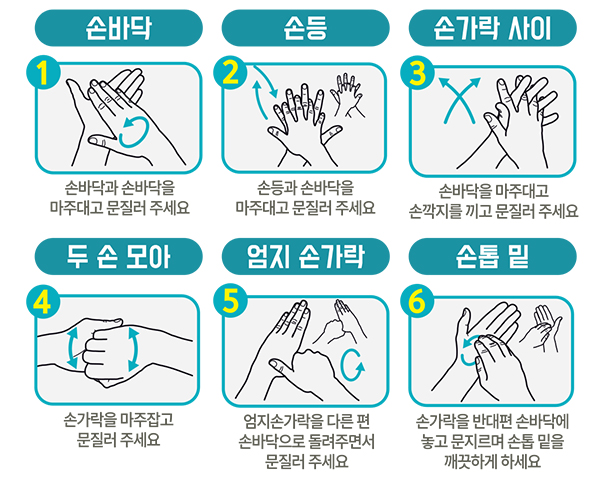 손바닥

1

손바닥과 손바닥을 마주대고 문질러 주세요

손등

2

손등과 손바닥을 마주대고 문질러 주세요

손가락 사이

3

손바닥을 마주대고 손깍지를 끼고 문질러 주세요

두 손 모아

4

손가락을 마주잡고 문질러 주세요

엄지 손가락

5

엄지손가락을 다른 편 손바닥으로 돌려주면서 문질러 주세요

손톱 밑

6

손가락을 반대편 손바닥에 놓고 문지르며 손톱 밑을 깨끗하게 하세요